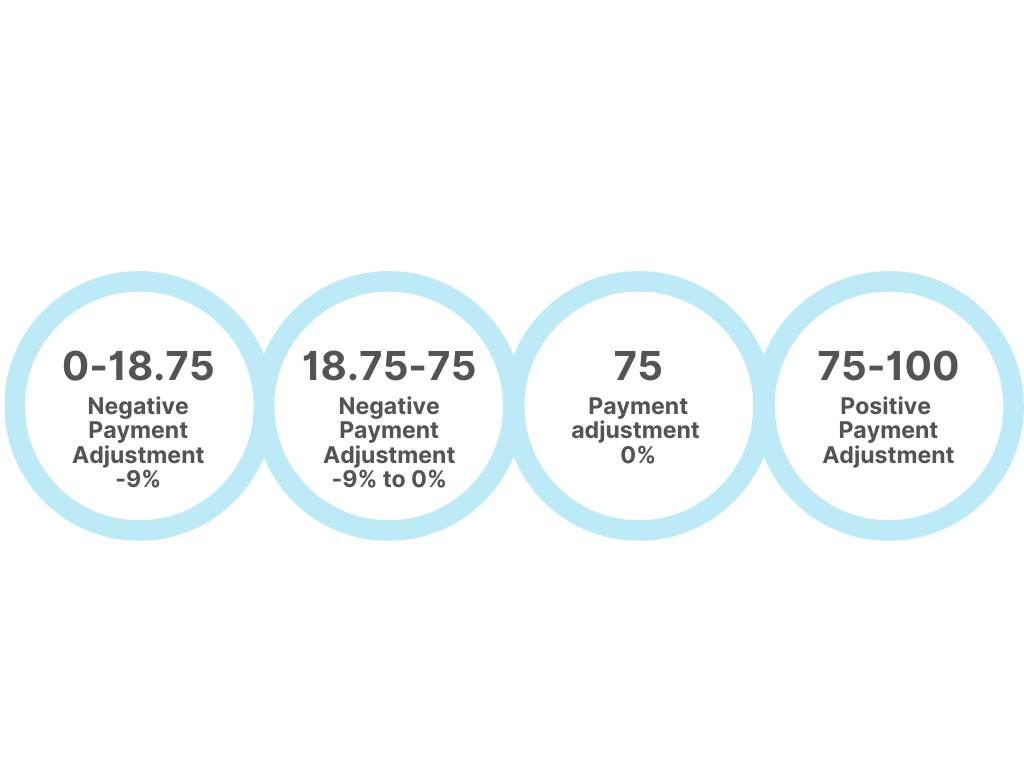 0-18.75
Negative Payment Adjustment -9%

18.75-75
Negative Payment Adjustment -9% to 0%

75
Payment adjustment 0%

75-100
Positive Payment Adjustment