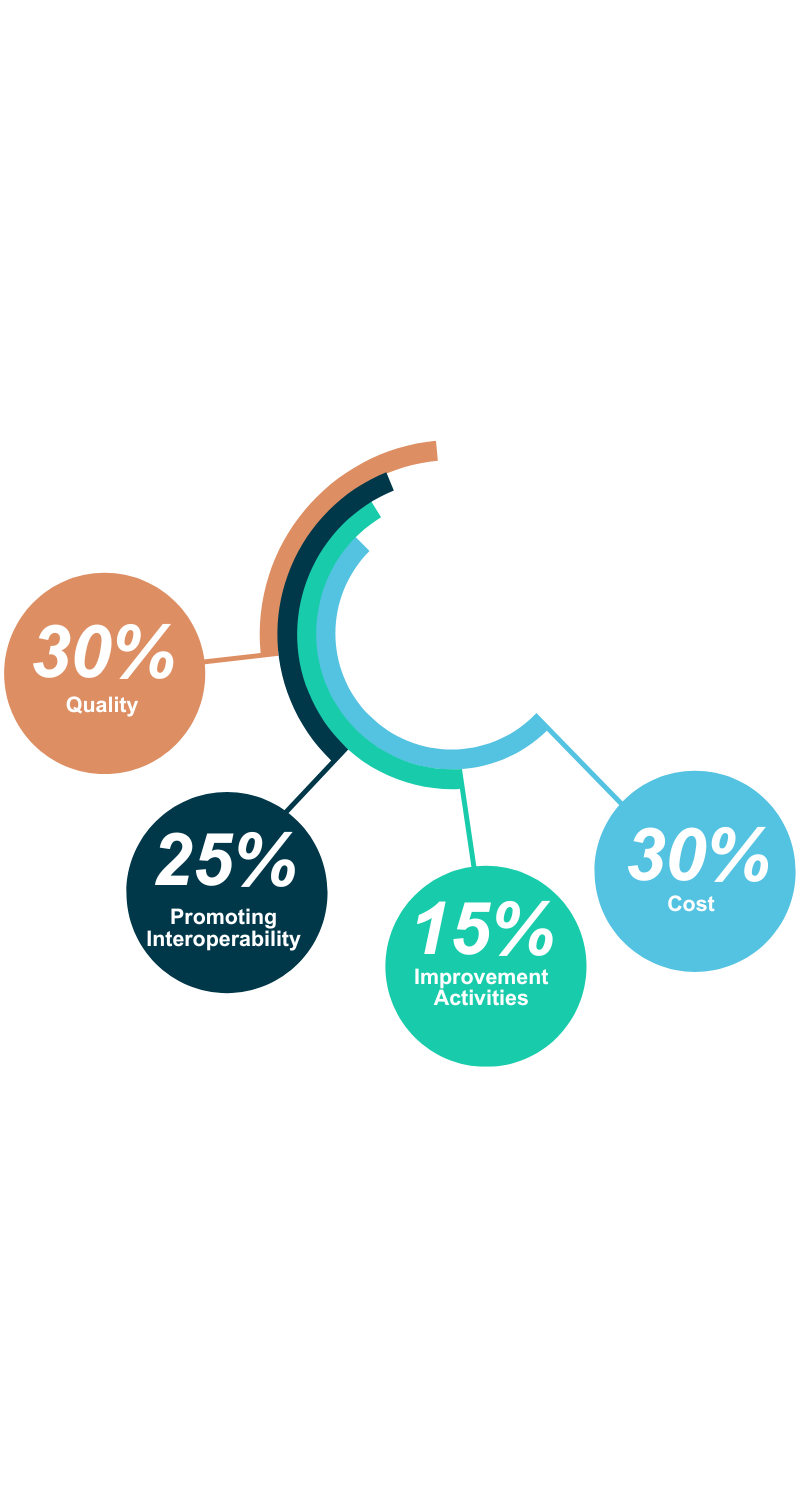 30%
Quality

25%
Promoting Interoperability

15%
Improvement Activities

30%
Cost